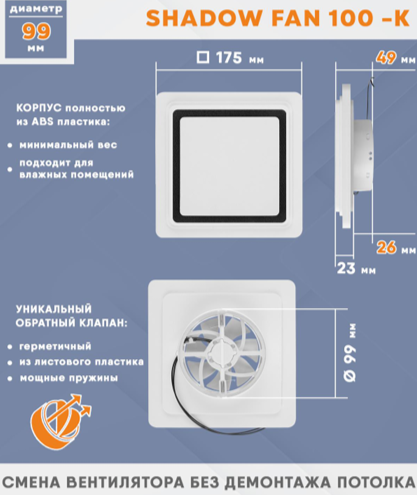 диаметр
99
мм

SHADOW FAN 100 -K

□ 175 мм

49 мм

КОРПУС полностью из ABS пластика:

• минимальный вес

• подходит для влажных помещений

26 мм

23 мм

УНИКАЛЬНЫЙ ОБРАТНЫЙ КЛАПАН:

• герметичный

• из листового пластика

• мощные пружины

Ø 99 мм

СМЕНА ВЕНТИЛЯТОРА БЕЗ ДЕМОНТАЖА ПОТОЛКА